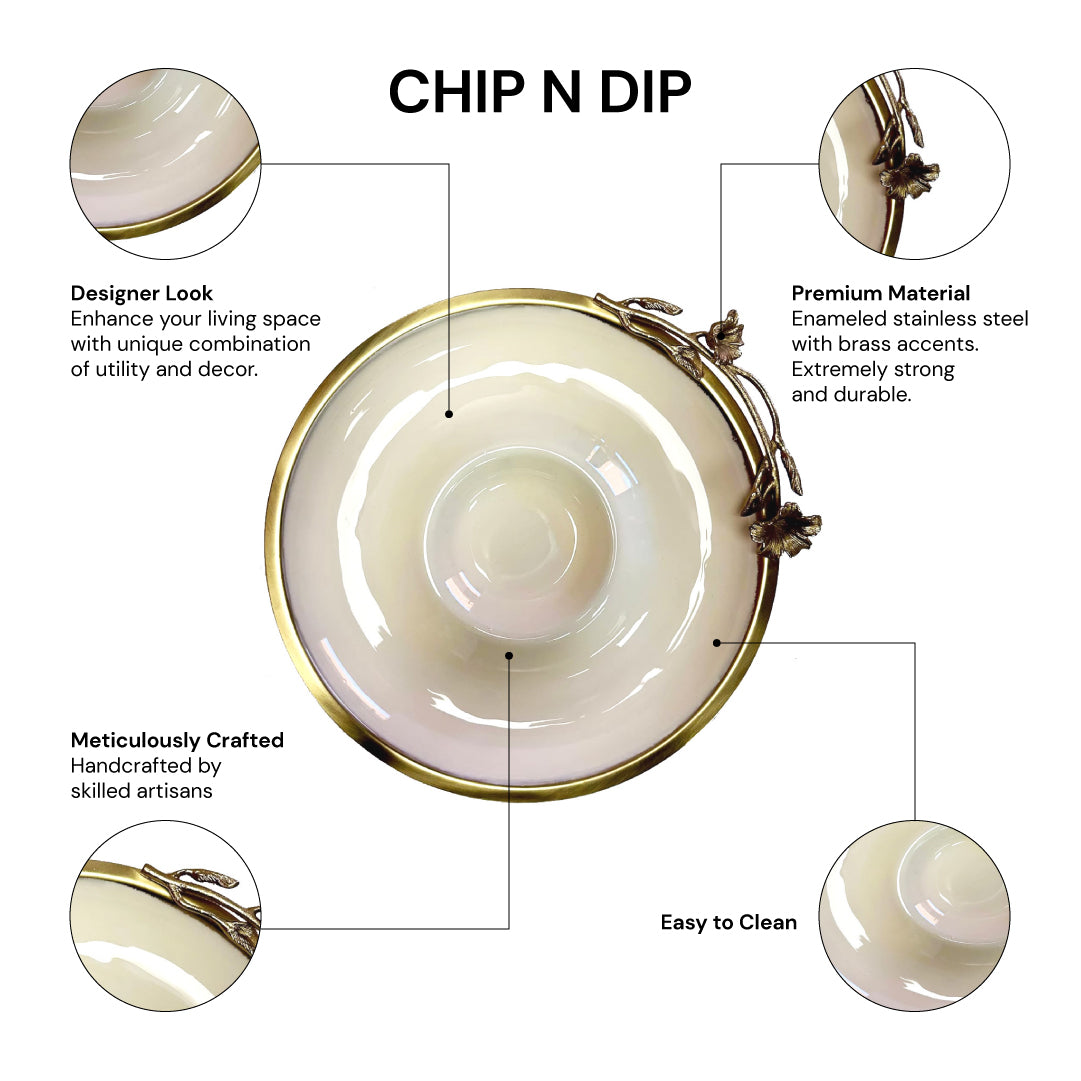 CHIP N DIP

Designer Look
Enhance your living space with unique combination of utility and decor.

Premium Material
Enameled stainless steel with brass accents. Extremely strong and durable.

Meticulously Crafted
Handcrafted by skilled artisans

Easy to Clean